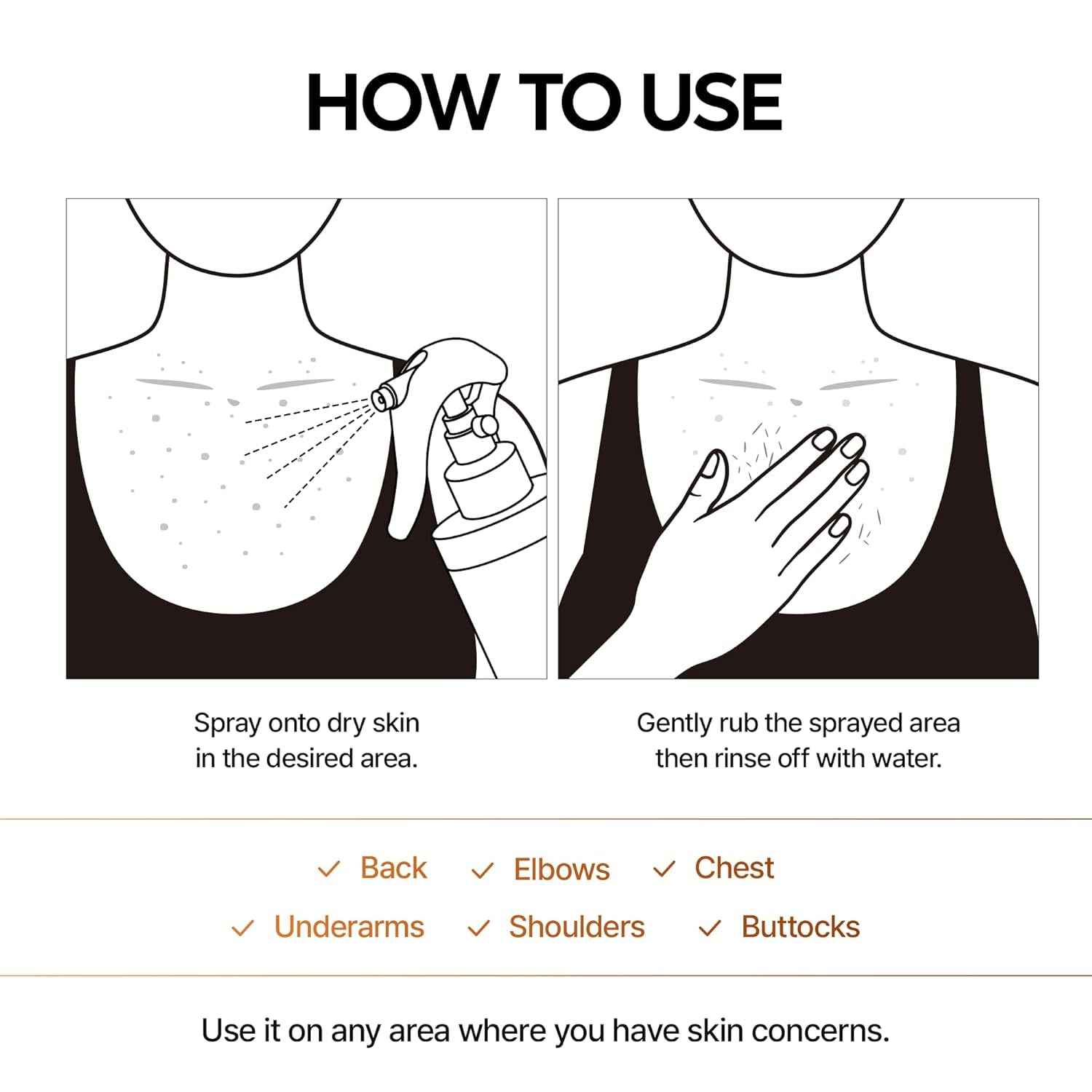 HOW TO USE

Spray onto dry skin in the desired area.

Gently rub the sprayed area then rinse off with water.

✓ Back ✓ Elbows ✓ Chest
✓ Underarms ✓ Shoulders ✓ Buttocks

Use it on any area where you have skin concerns.